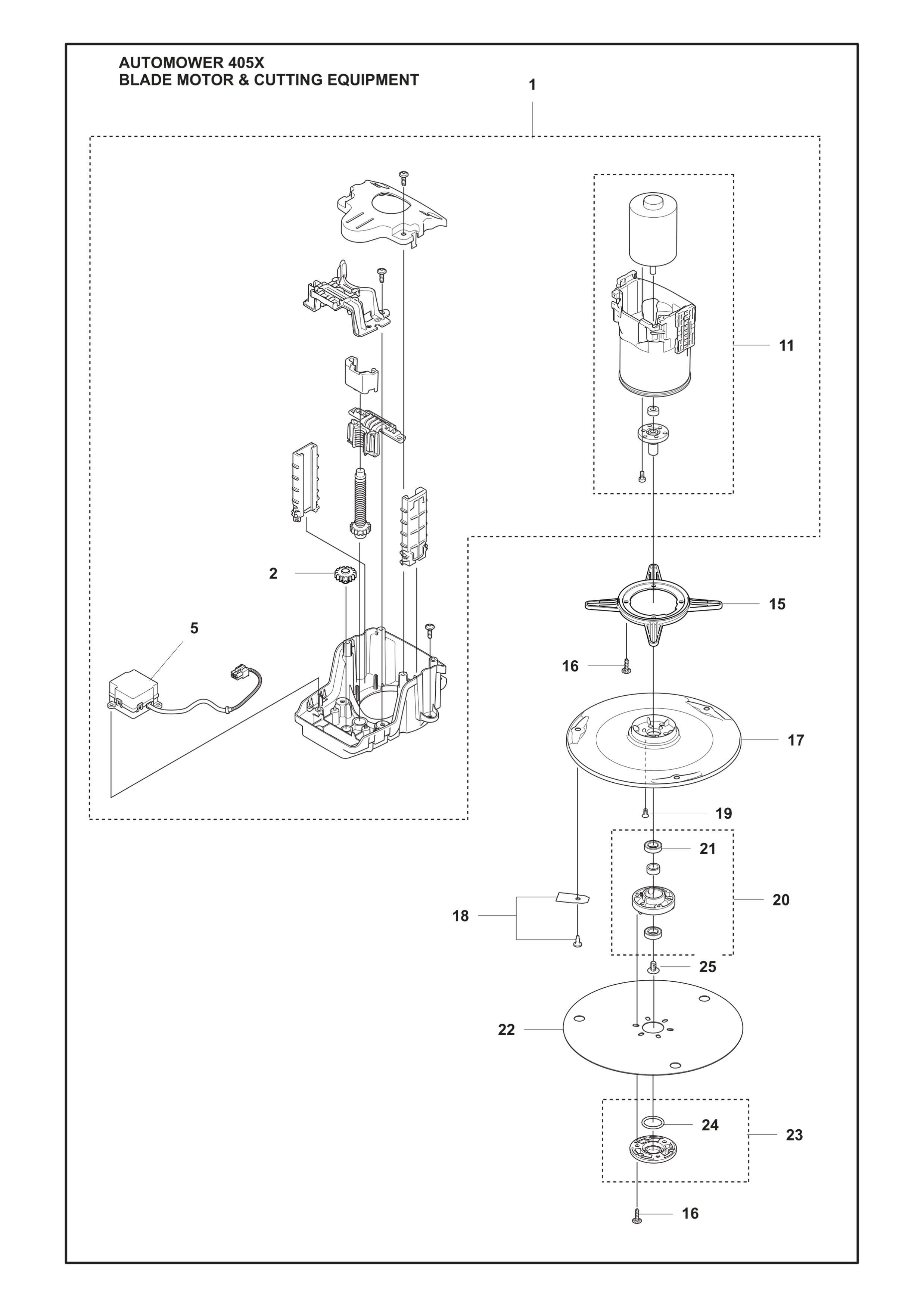 AUTOMOWER 405X
BLADE MOTOR & CUTTING EQUIPMENT

1

11

2

15

5

16

17

19

21

20

18

25

22

24

23

16