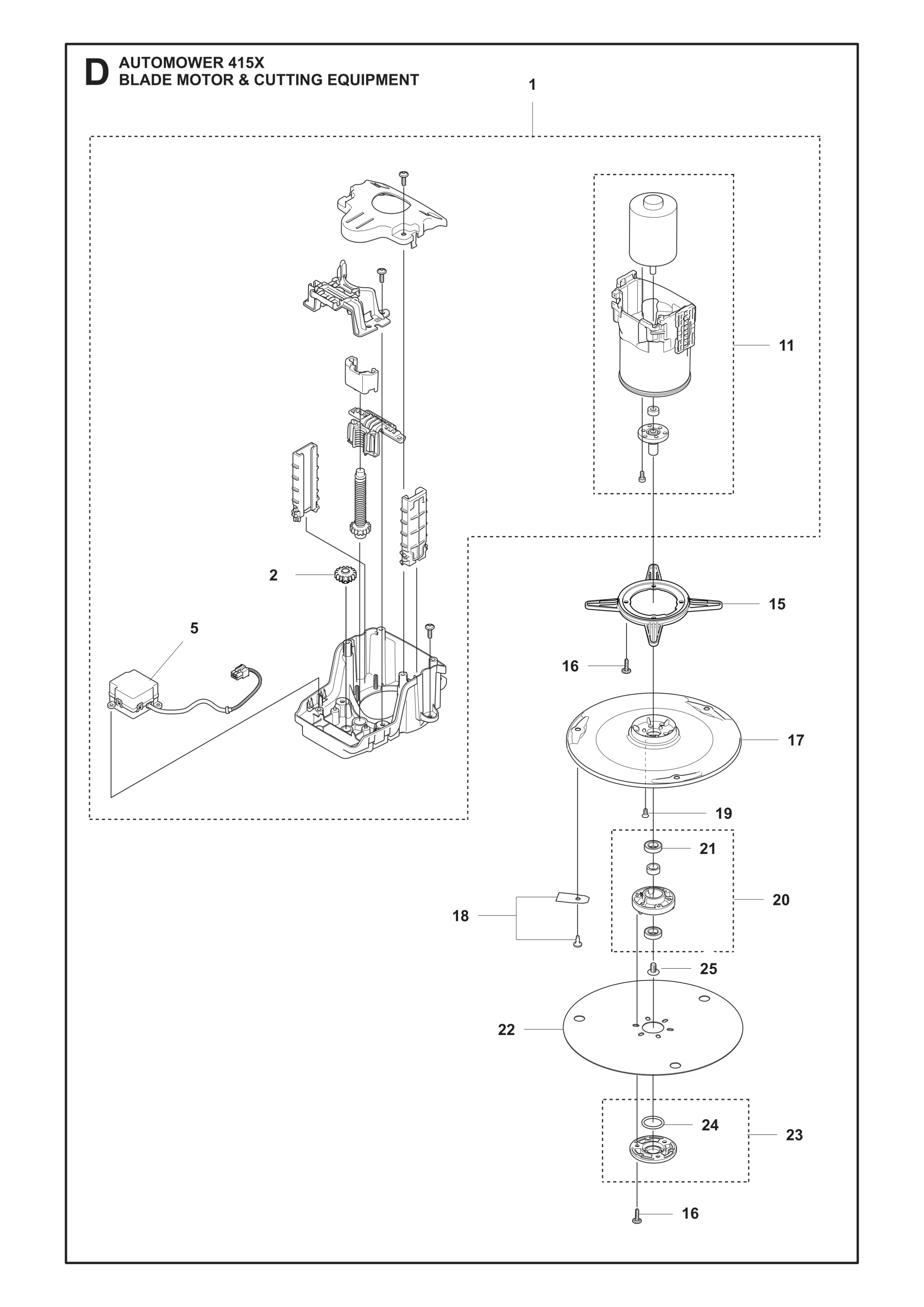 D AUTOMOWER 415X
BLADE MOTOR & CUTTING EQUIPMENT

1

11

2

15

5

16

17

19

21

20

18

25

22

24

23

16