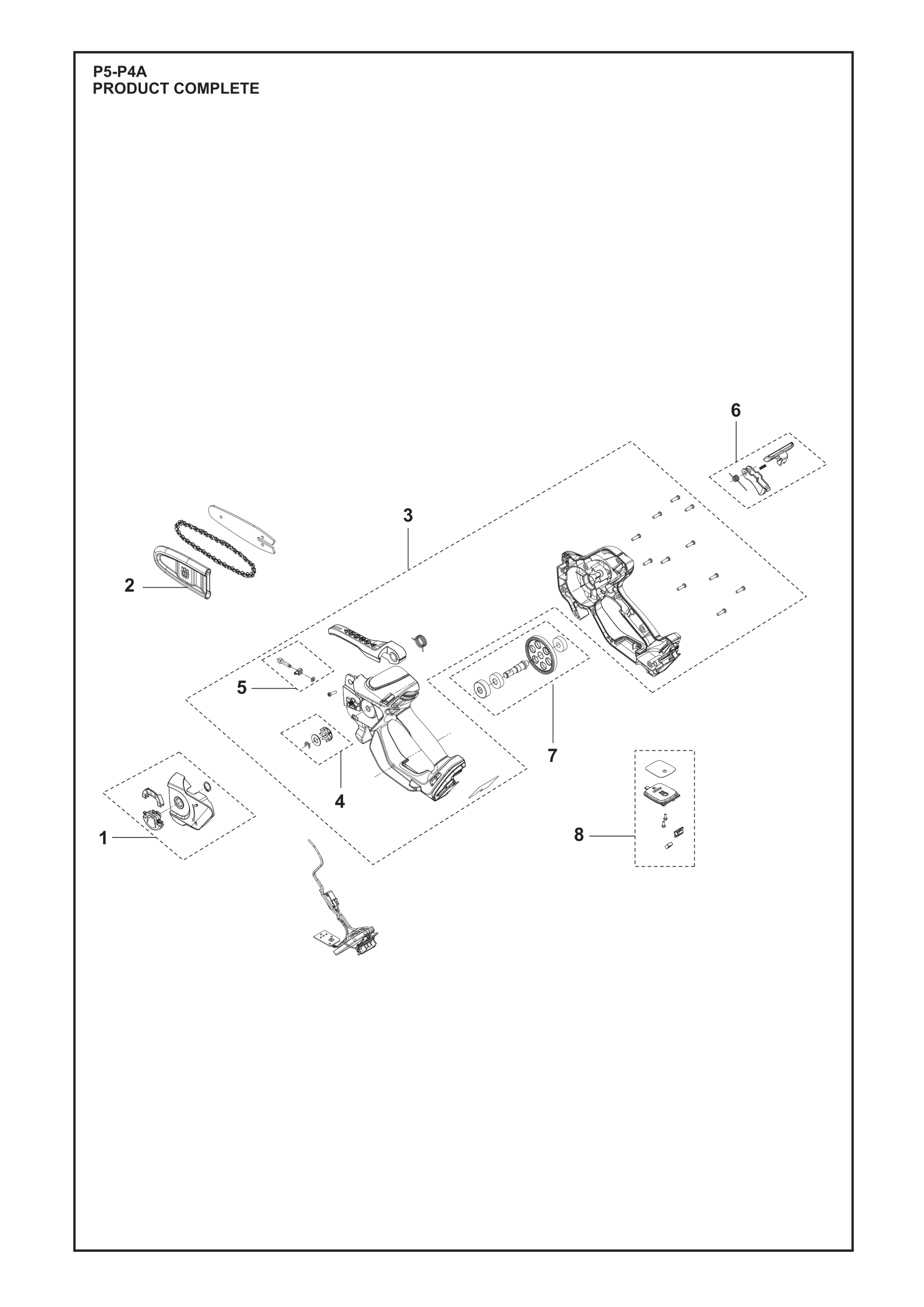 P5-P4A
PRODUCT COMPLETE

6

3

2

5

7

4

8

1