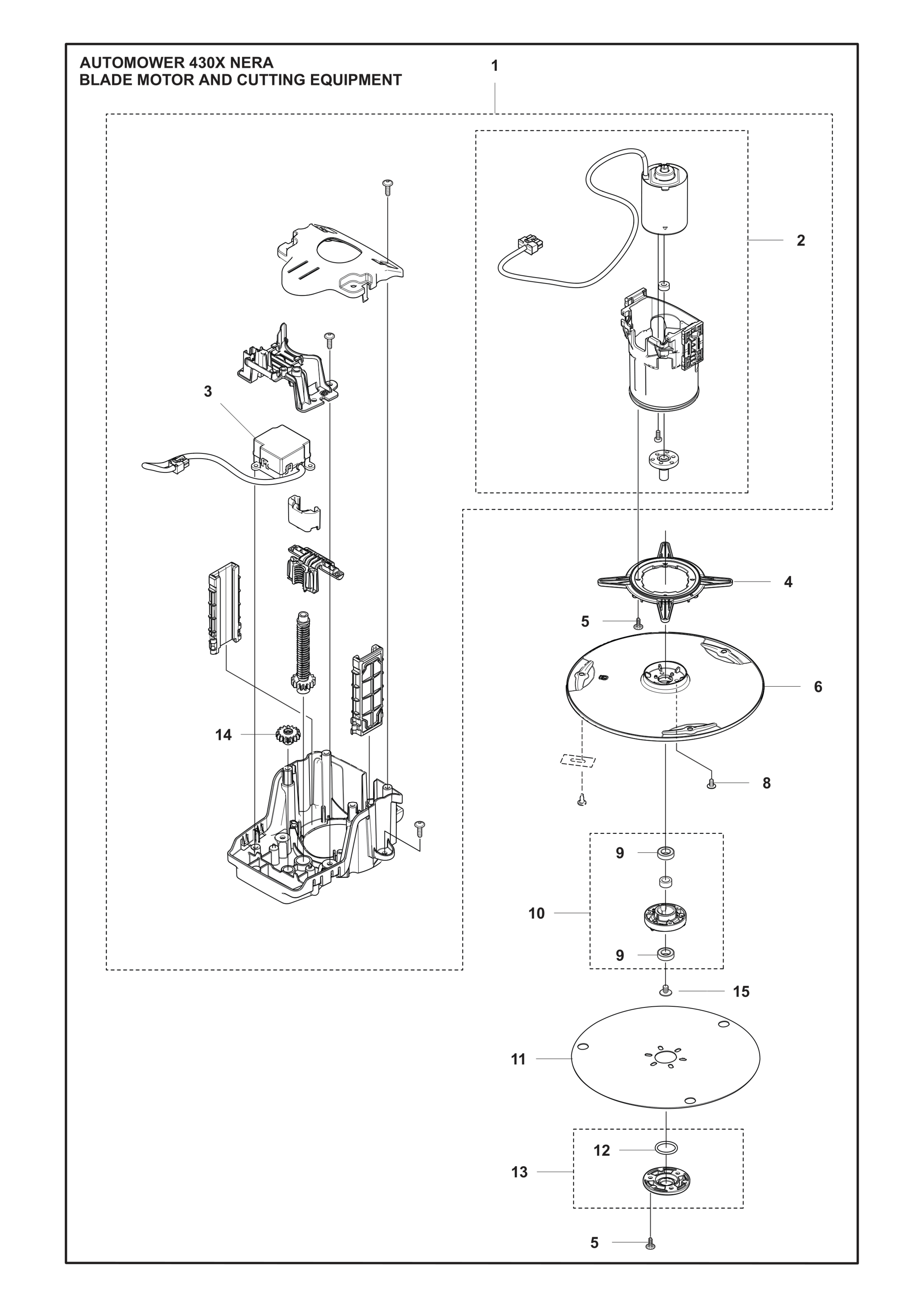 AUTOMOWER 430X NERA
BLADE MOTOR AND CUTTING EQUIPMENT

1

2

3

4

5

6

14

8

9

10

9

15

11

12

13

5