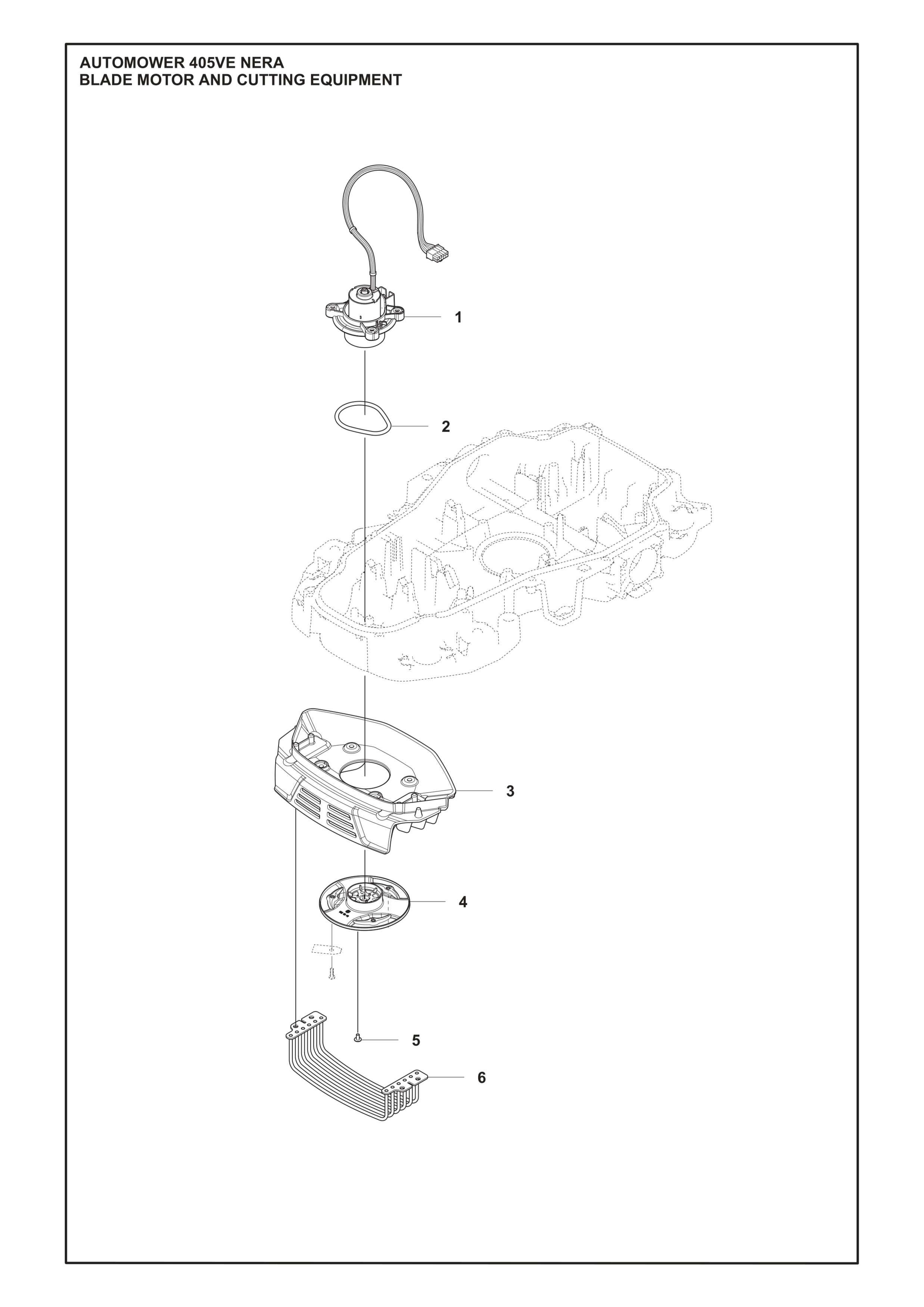 AUTOMOWER 405VE NERA
BLADE MOTOR AND CUTTING EQUIPMENT

1
2
3
4
5
6