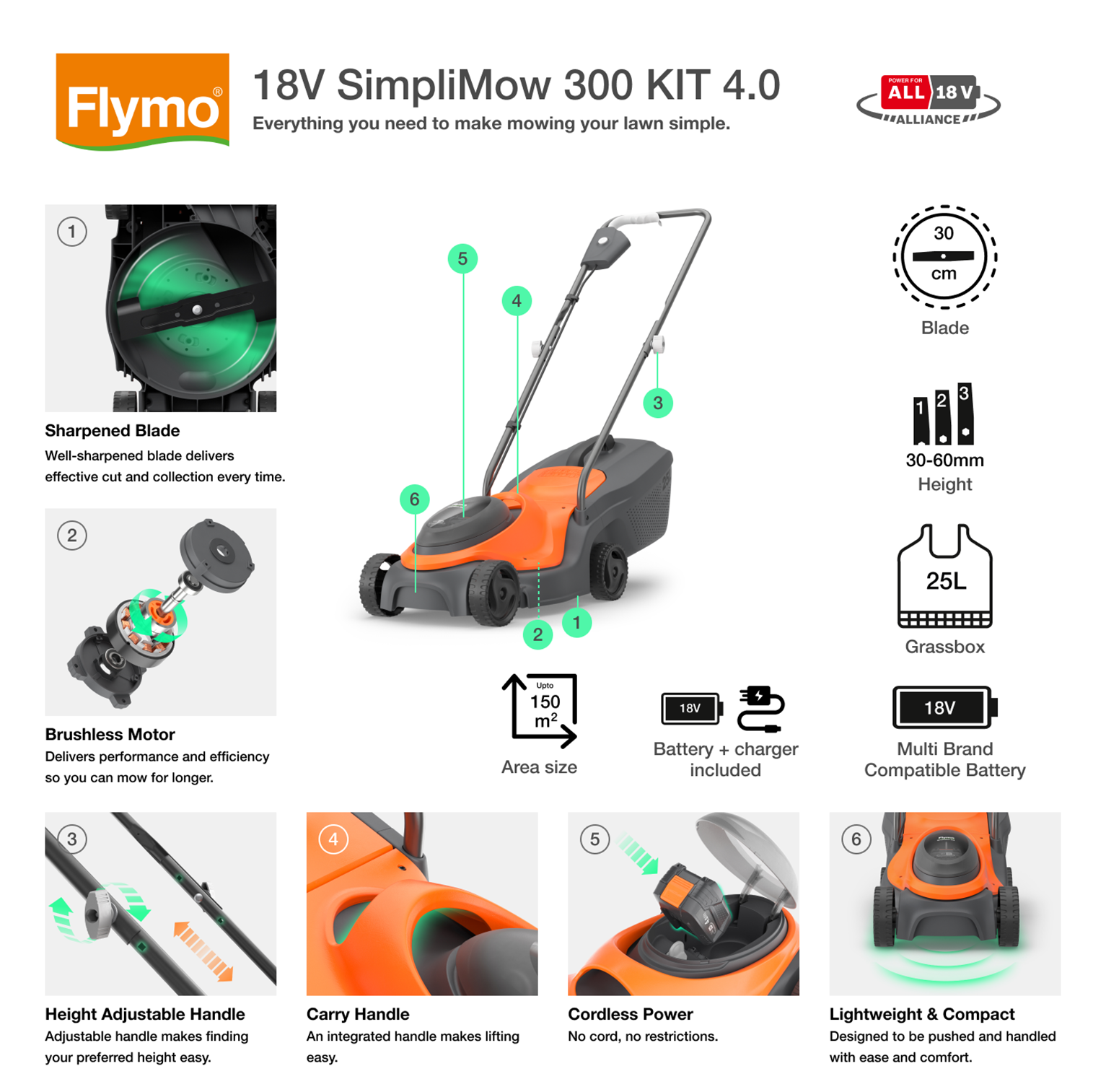 Flymo®

18V SimpliMow 300 KIT 4.0

Everything you need to make mowing your lawn simple.

POWER FOR ALL 18V ALLIANCE

1

Sharpened Blade

Well-sharpened blade delivers effective cut and collection every time.

2

Brushless Motor

Delivers performance and efficiency so you can mow for longer.

5
4
3
6
2
1

30 cm

Blade

1 2 3

30-60mm
Height

25L
Grassbox

Upto 150 $m^2$

Area size

18V

Battery + charger included

18V

Multi Brand Compatible Battery

3

Height Adjustable Handle

Adjustable handle makes finding your preferred height easy.

4

Carry Handle

An integrated handle makes lifting easy.

5

Cordless Power

No cord, no restrictions.

6

Lightweight & Compact

Designed to be pushed and handled with ease and comfort.