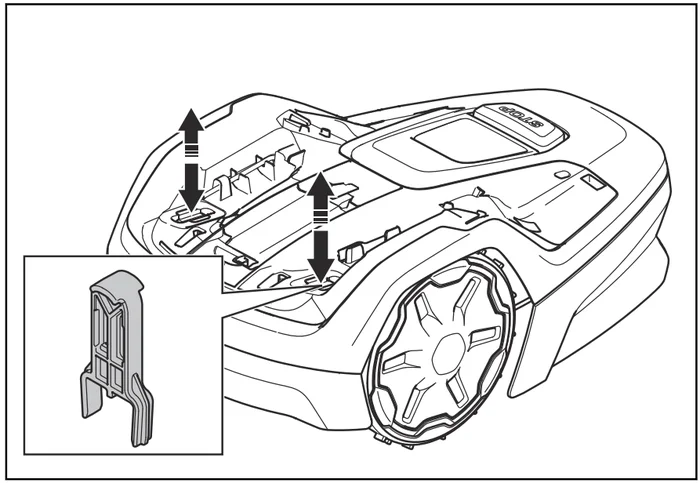 STOP