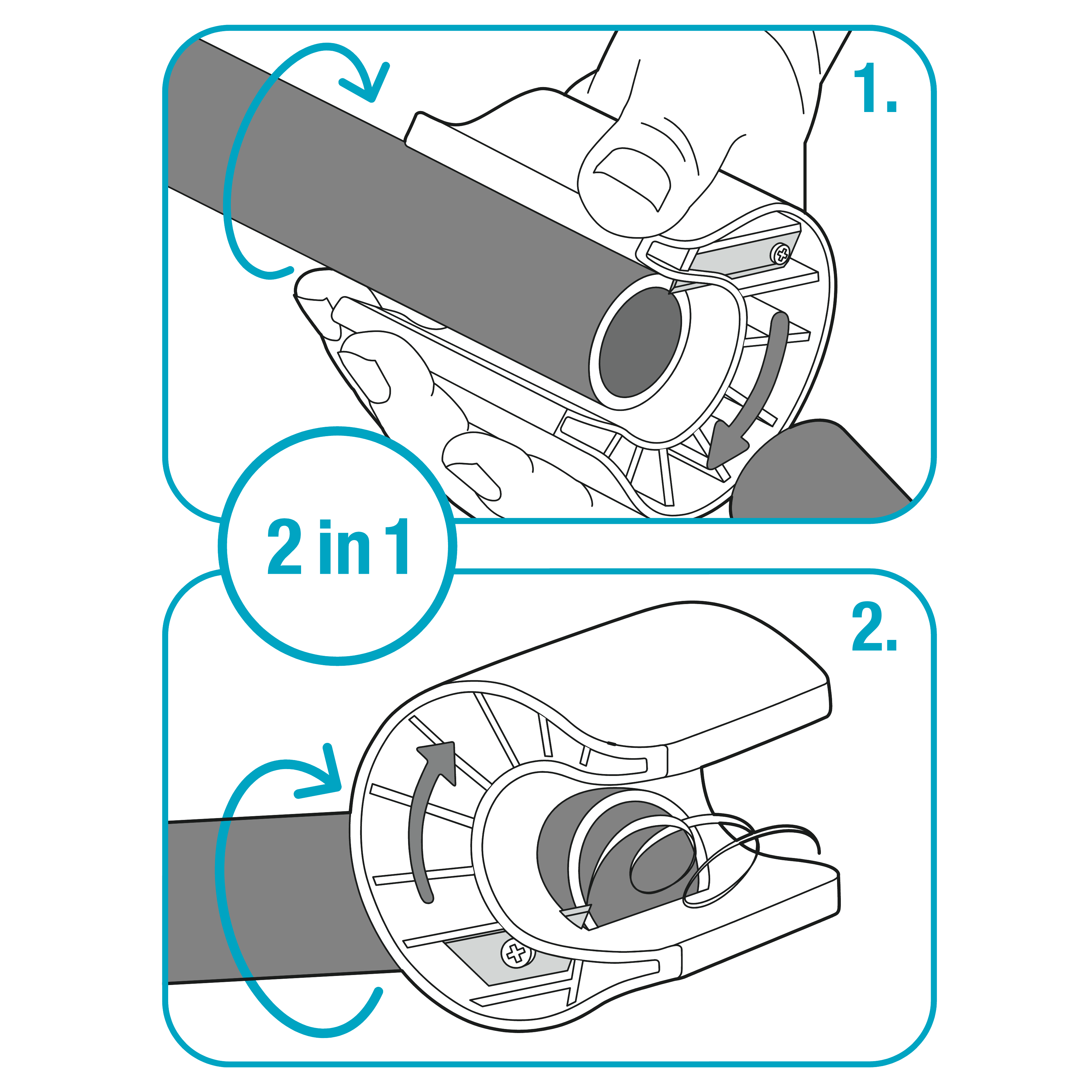 1.

2 in 1

2.