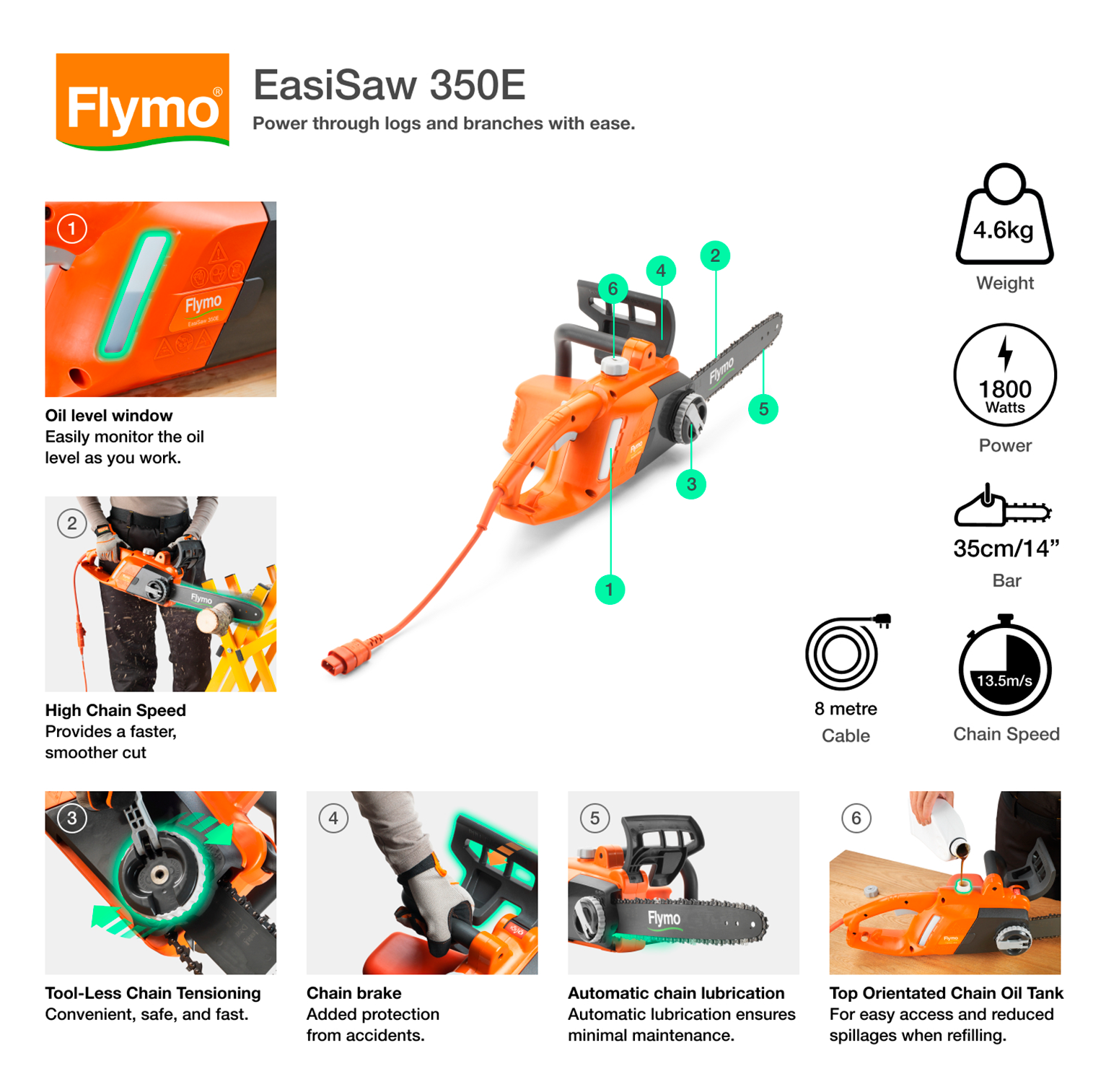 Flymo®

EasiSaw 350E
Power through logs and branches with ease.

1
Flymo
EasiSaw 350E

Oil level window
Easily monitor the oil level as you work.

2
Flymo

High Chain Speed
Provides a faster, smoother cut

6 4 2
Flymo
5
3
1

4.6kg
Weight

1800
Watts
Power

35cm/14”
Bar

8 metre
Cable

13.5m/s
Chain Speed

3

Tool-Less Chain Tensioning
Convenient, safe, and fast.

4

Chain brake
Added protection from accidents.

5
Flymo

Automatic chain lubrication
Automatic lubrication ensures minimal maintenance.

6

Top Orientated Chain Oil Tank
For easy access and reduced spillages when refilling.