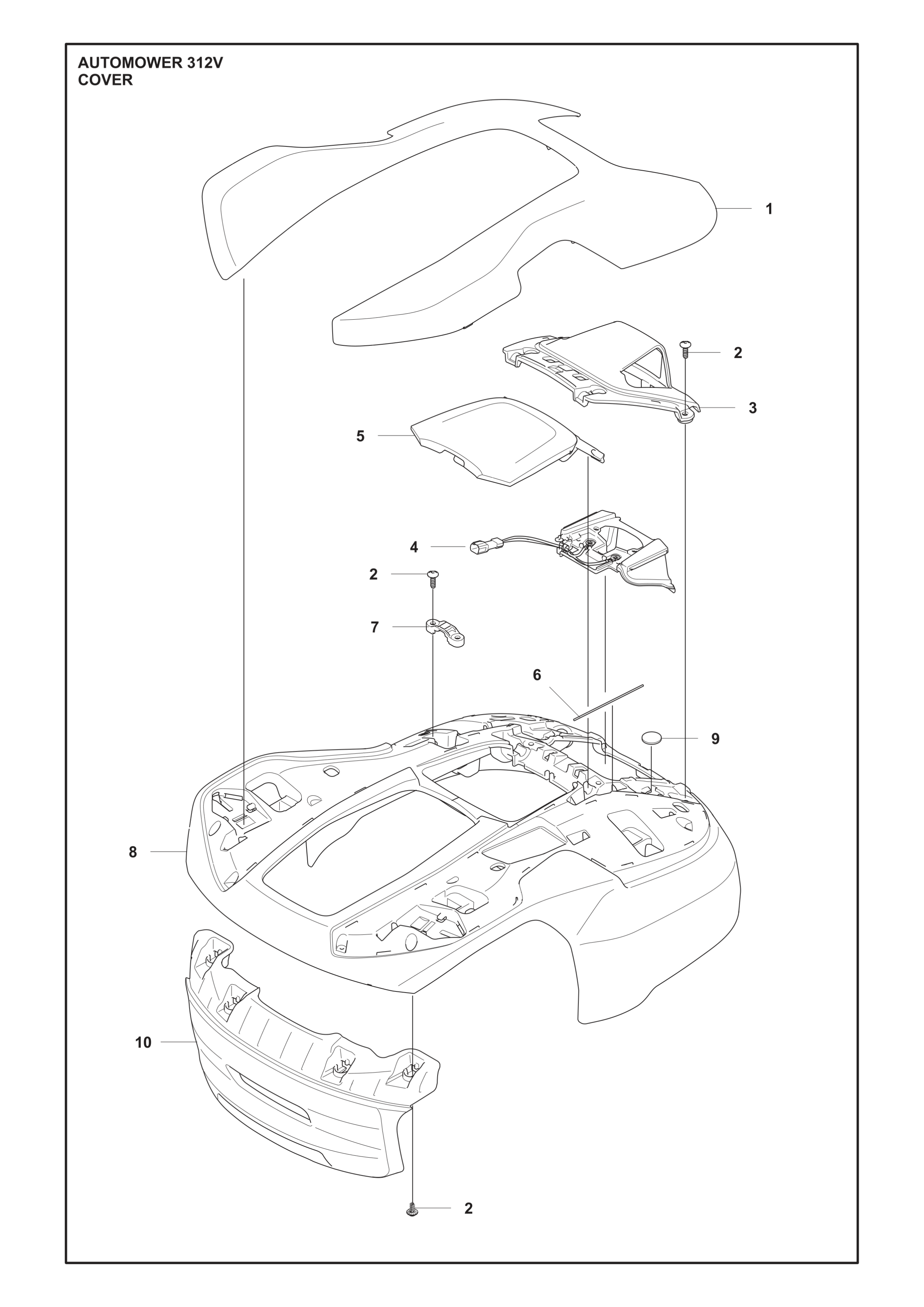 AUTOMOWER 312V
COVER

1
2
3
5
4
2
7
6
9
8
10
2