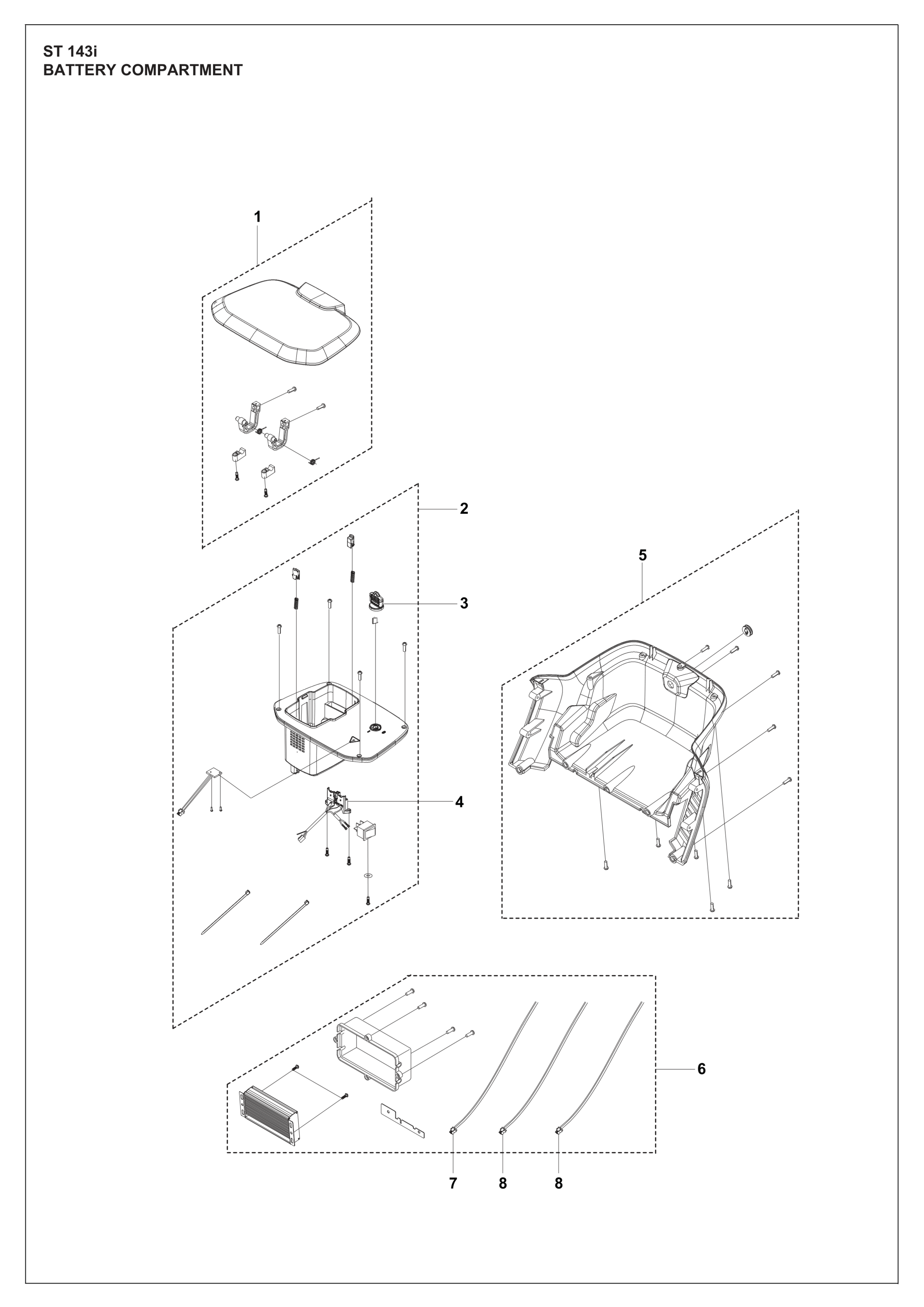 ST 143i
BATTERY COMPARTMENT

1
2
5
3
4
6
7
8
8