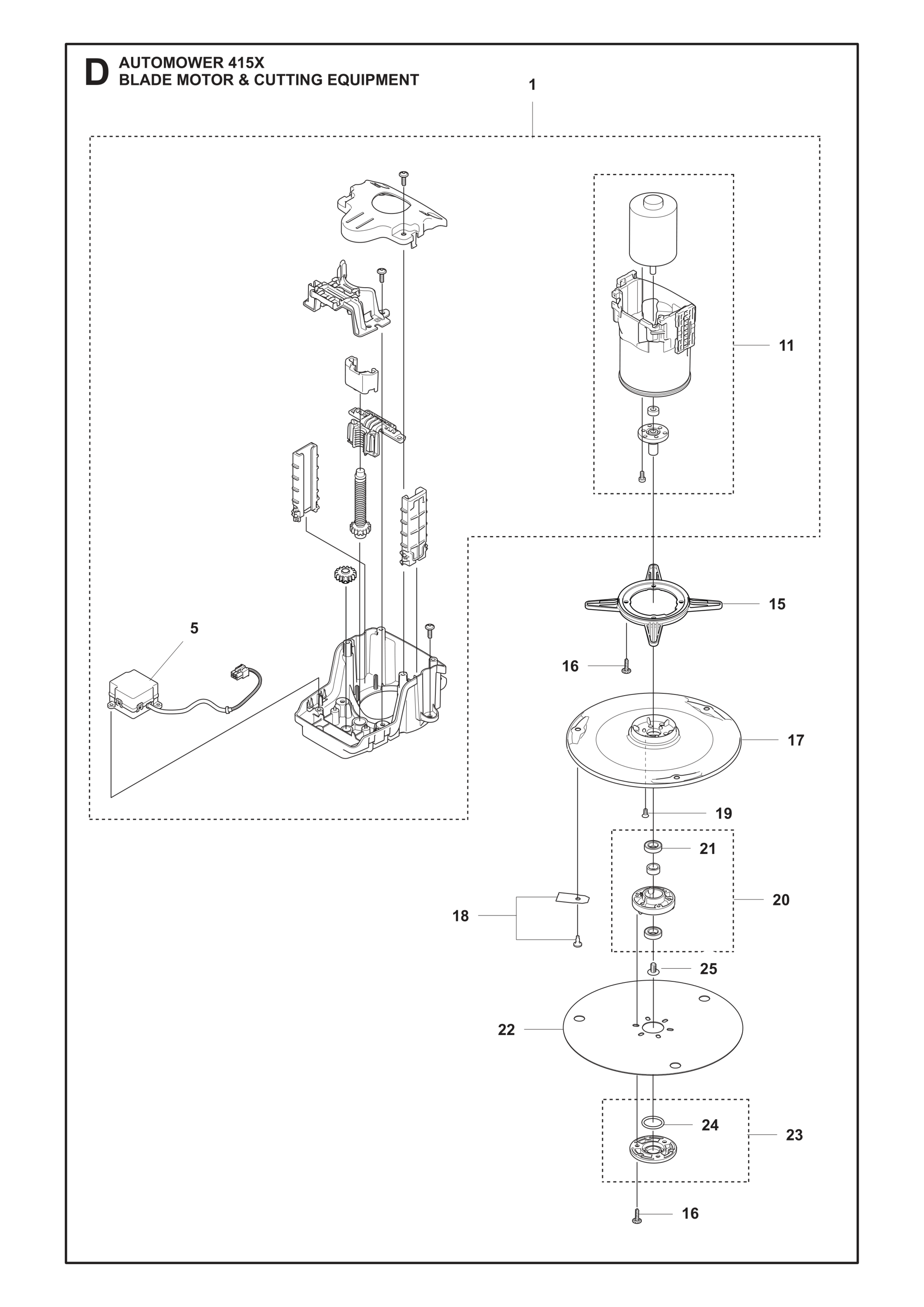 D AUTOMOWER 415X
BLADE MOTOR & CUTTING EQUIPMENT

1

11

15

5

16

17

19

21

20

18

25

22

24

23

16