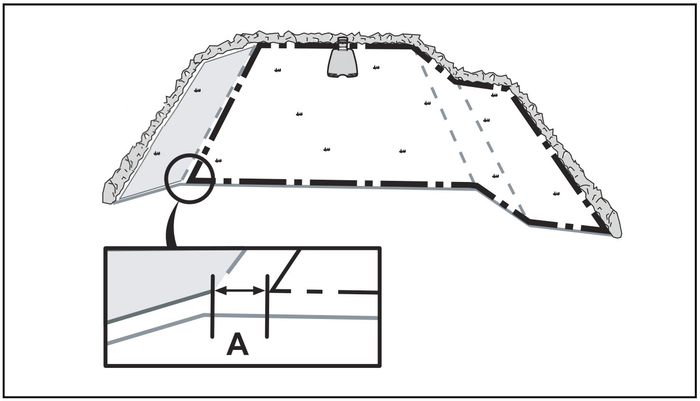 A