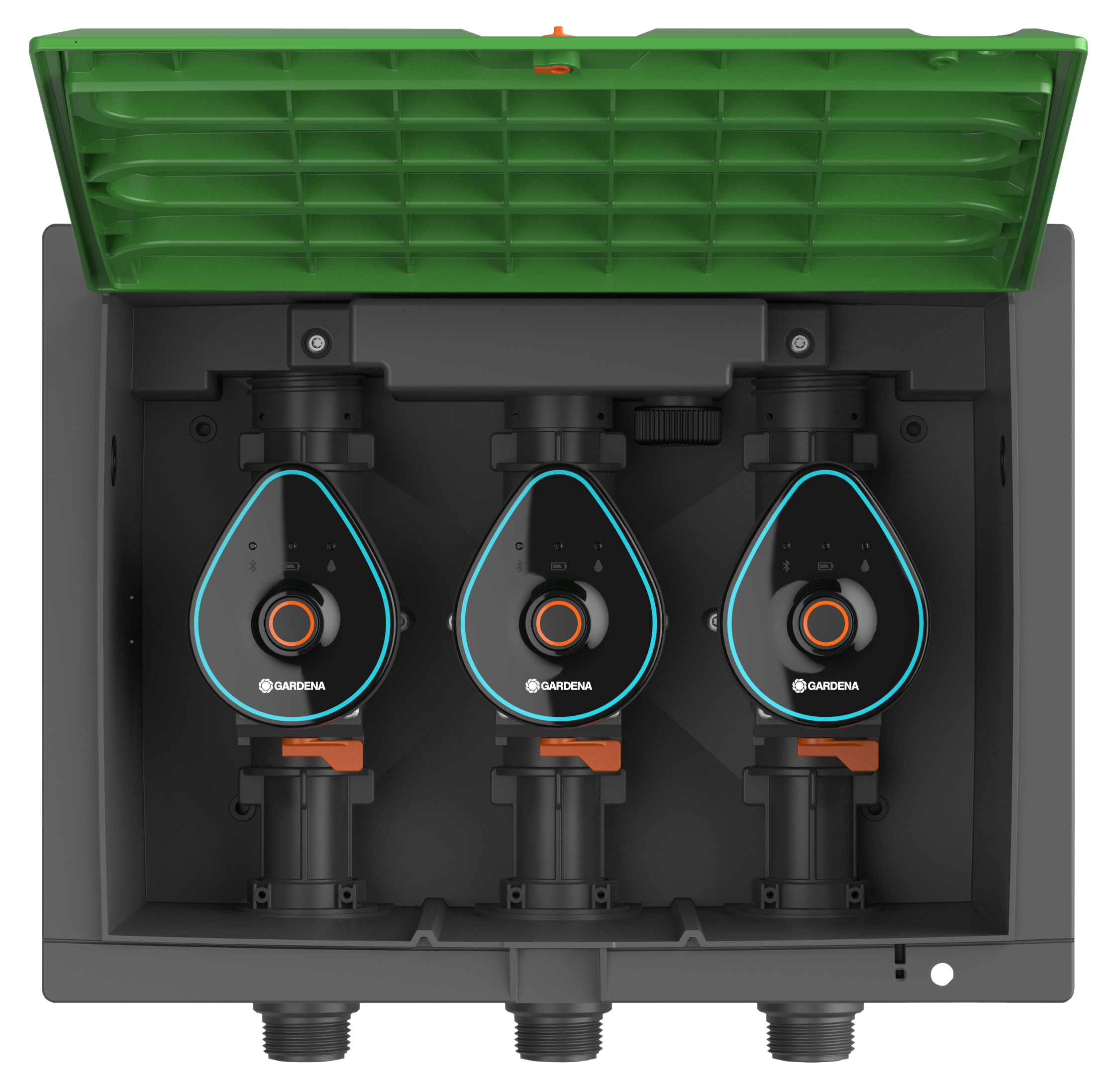 GARDENA

GARDENA

GARDENA