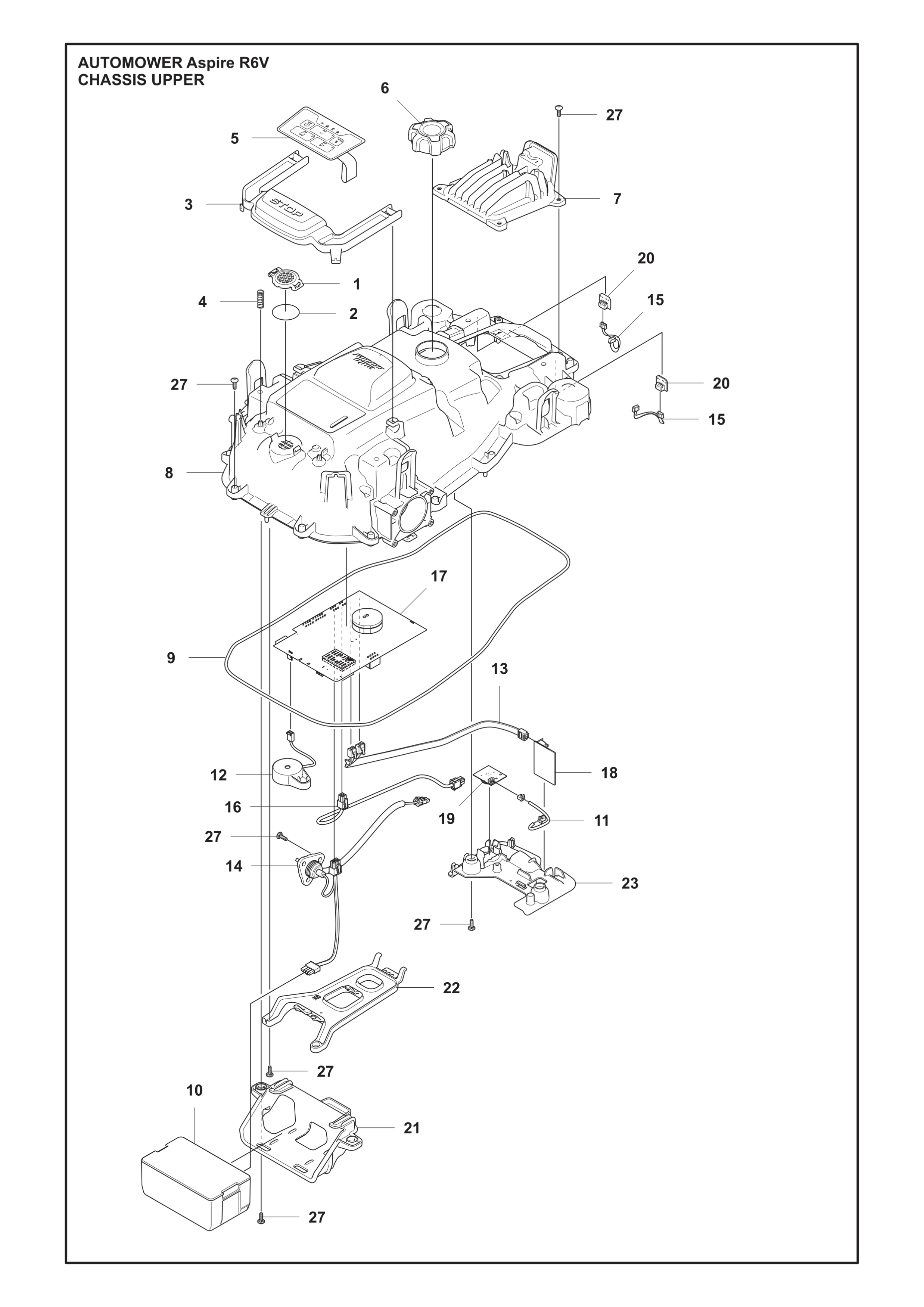 AUTOMOWER Aspire R6V
CHASSIS UPPER

6
27
5
3
STOP
7
20
1
4
2
15
27
20
15
8
17
9
13
12
18
16
19
11
27
14
23
27
22
27
10
21
27