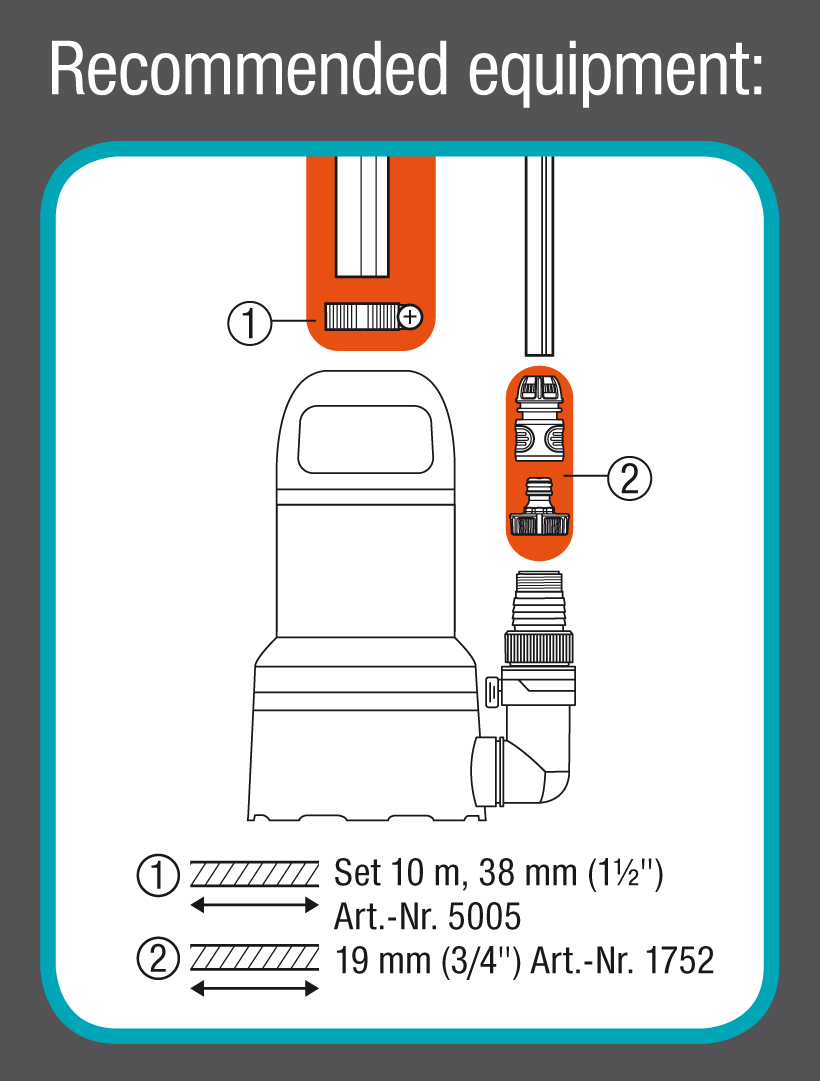 Recommended equipment:

①

②

① Set 10 m, 38 mm (1½'')
Art.-Nr. 5005

② 19 mm (3/4'') Art.-Nr. 1752