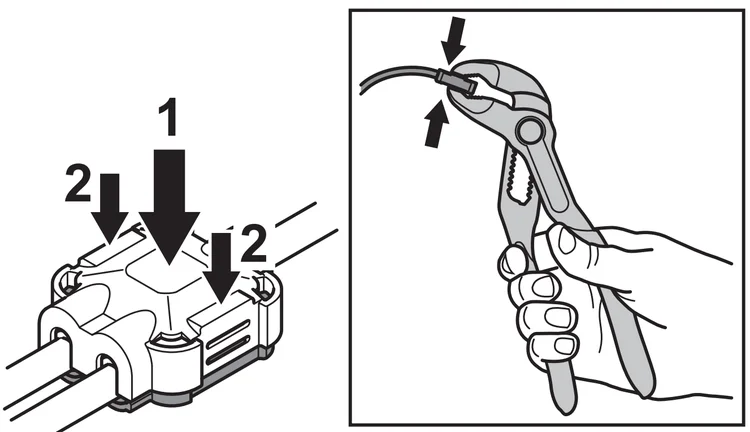 1
2
2