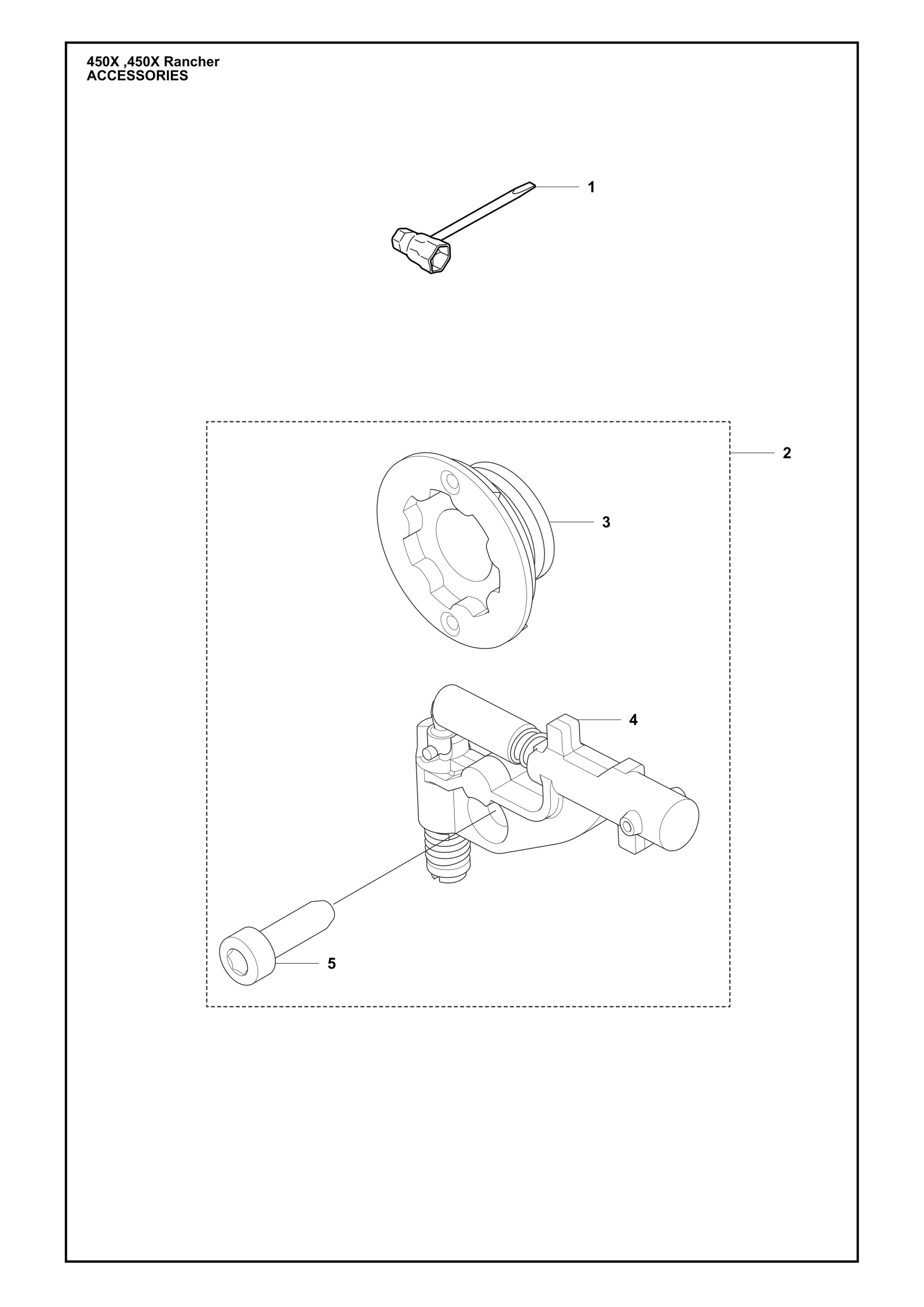 450X ,450X Rancher
ACCESSORIES

1

2

3

4

5