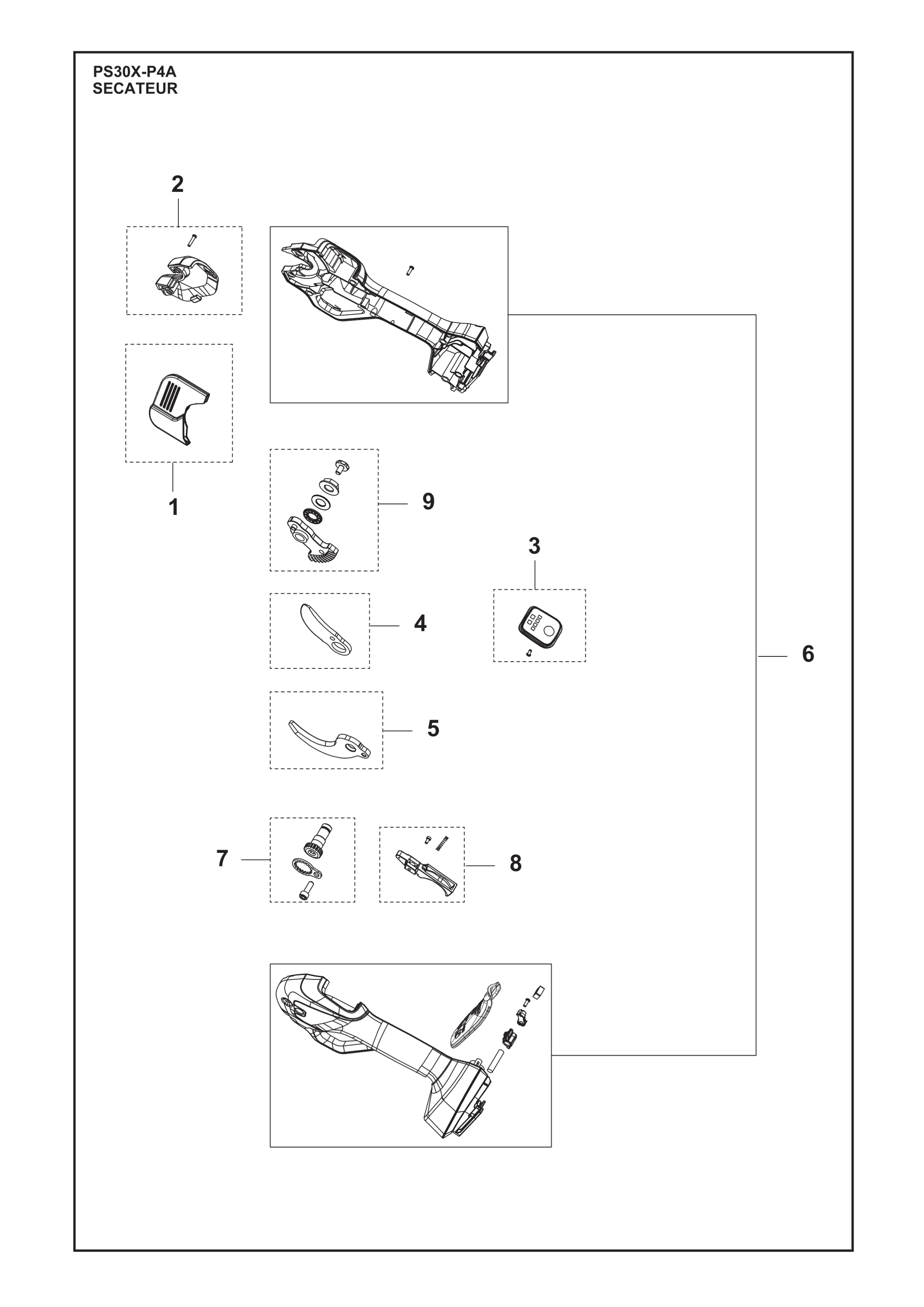 PS30X-P4A
SECATEUR

2

1

9

3

4

6

5

7

8