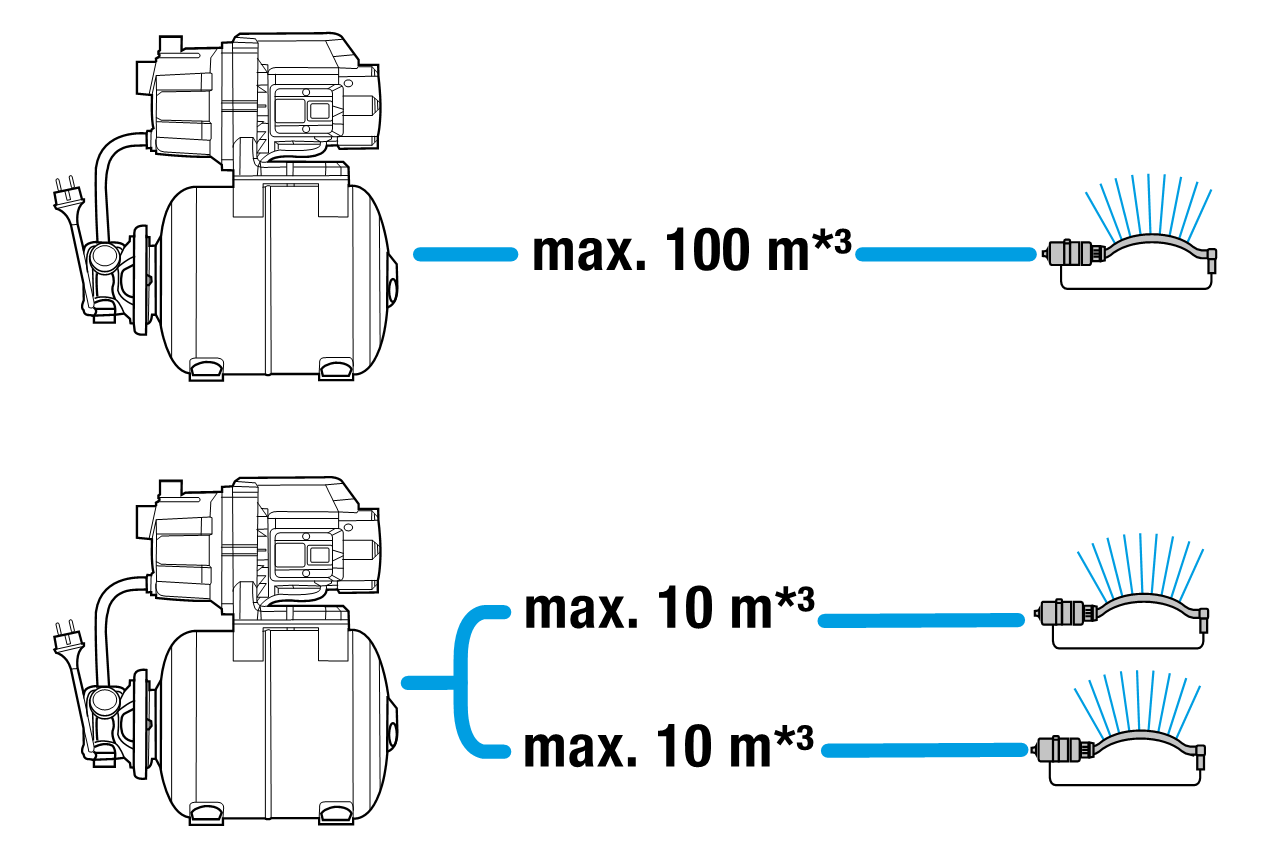 max. 100 m*³

max. 10 m*³

max. 10 m*³