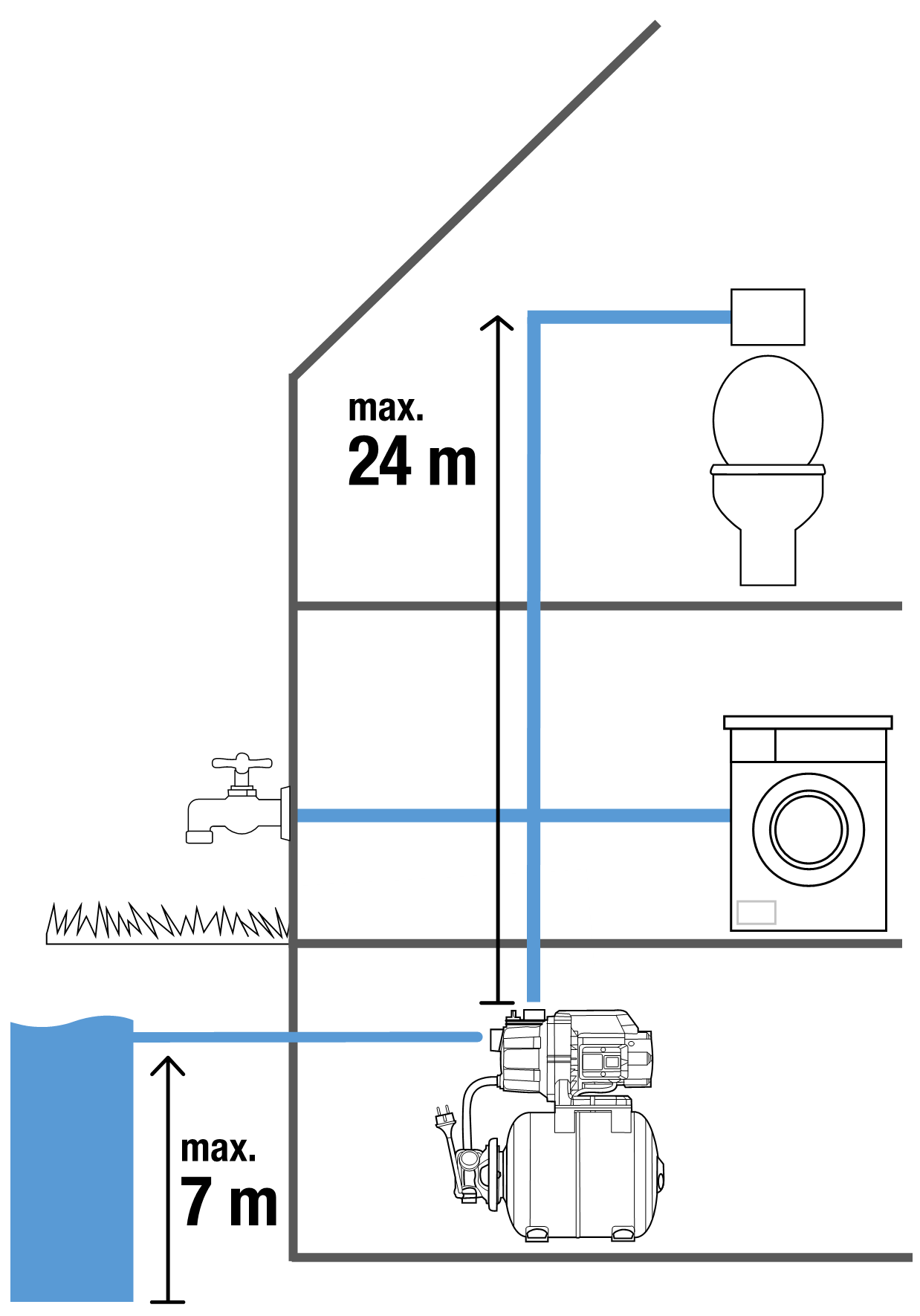 max.
24 m

max.
7 m