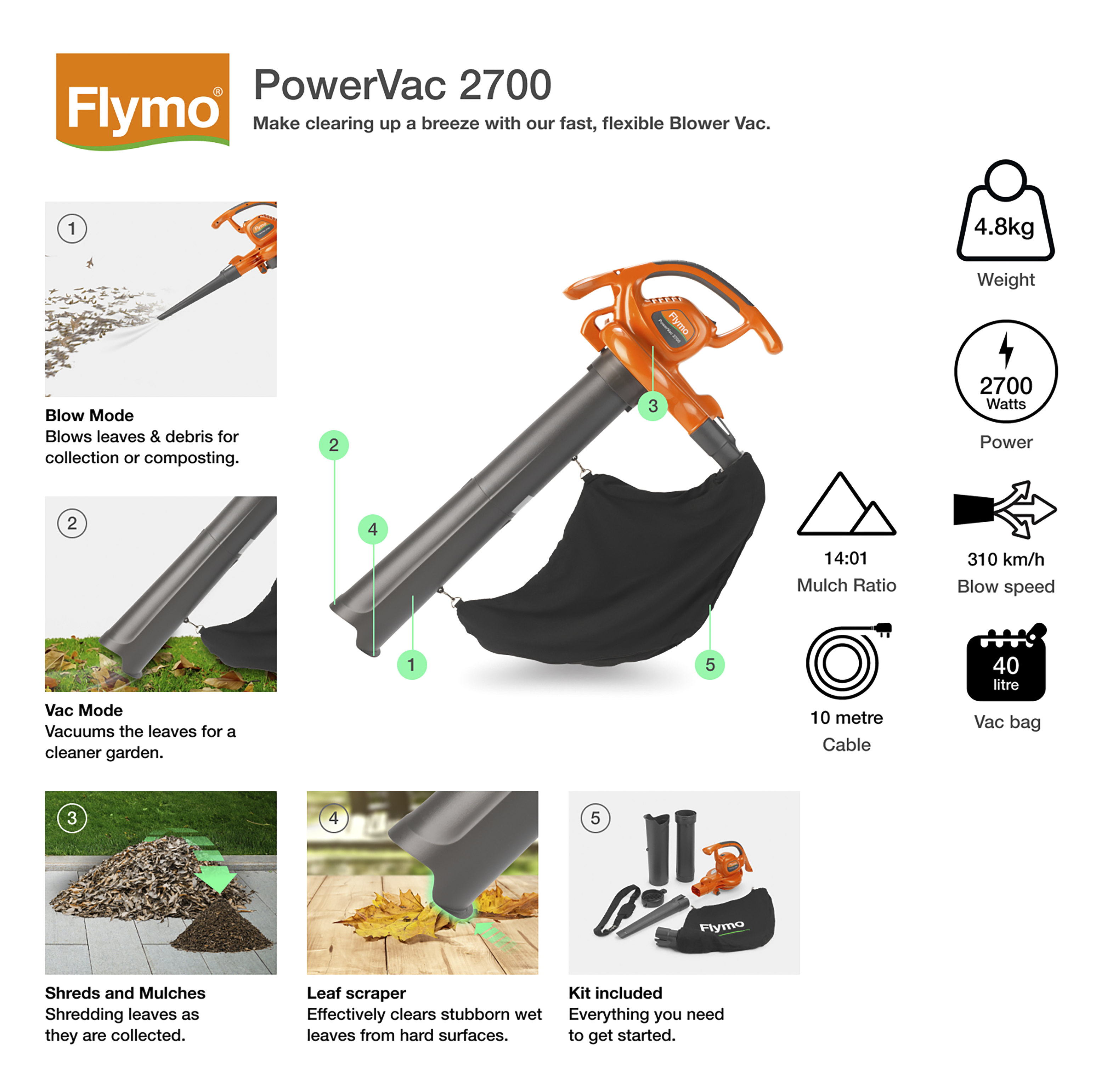 Flymo®

PowerVac 2700
Make clearing up a breeze with our fast, flexible Blower Vac.

1

Blow Mode
Blows leaves & debris for collection or composting.

2

Vac Mode
Vacuums the leaves for a cleaner garden.

Flymo
PowerVac 2700

3
2
4
1
5

4.8kg
Weight

2700
Watts
Power

14:01
Mulch Ratio

310 km/h
Blow speed

10 metre
Cable

40
litre
Vac bag

3

Shreds and Mulches
Shredding leaves as they are collected.

4

Leaf scraper
Effectively clears stubborn wet leaves from hard surfaces.

5

Flymo

Kit included
Everything you need to get started.