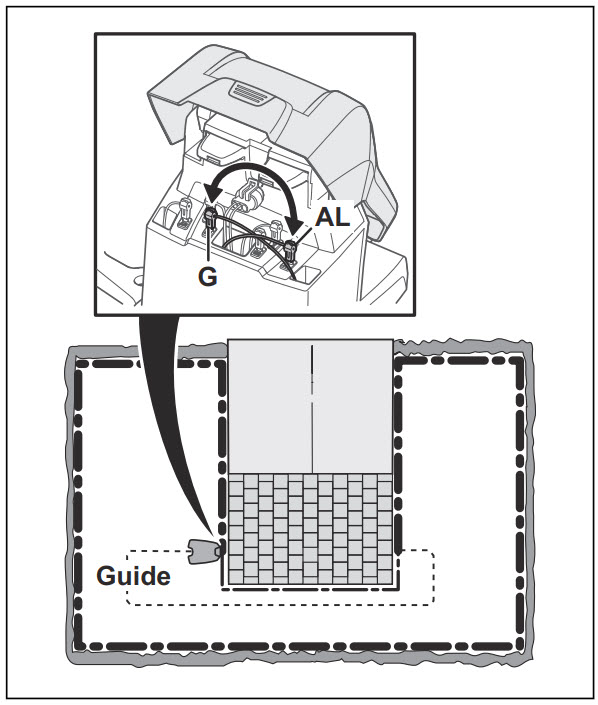 AL
G
Guide