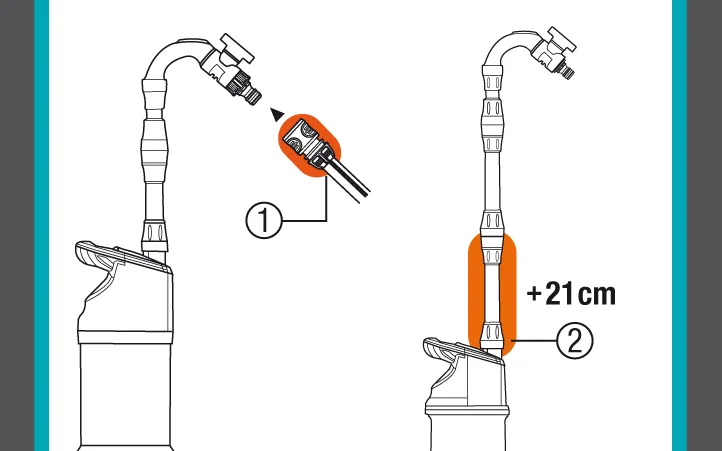 1

+21cm

2