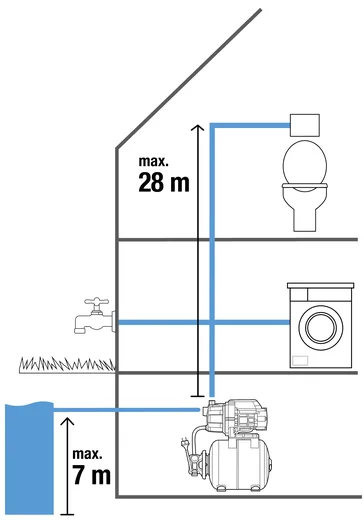 max.
28 m

max.
7 m