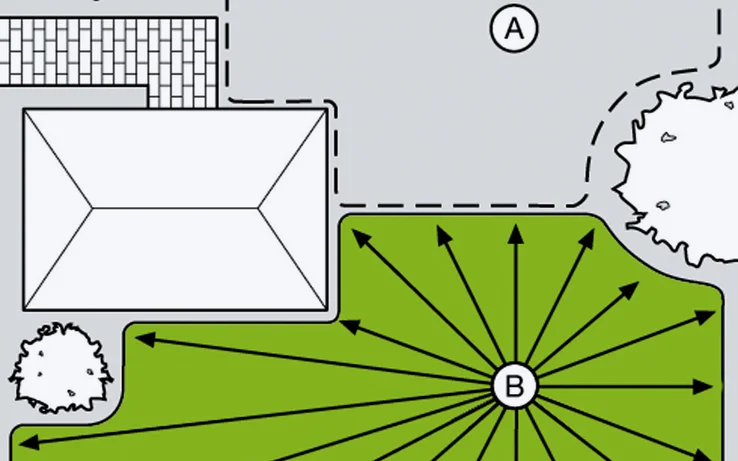 A

B